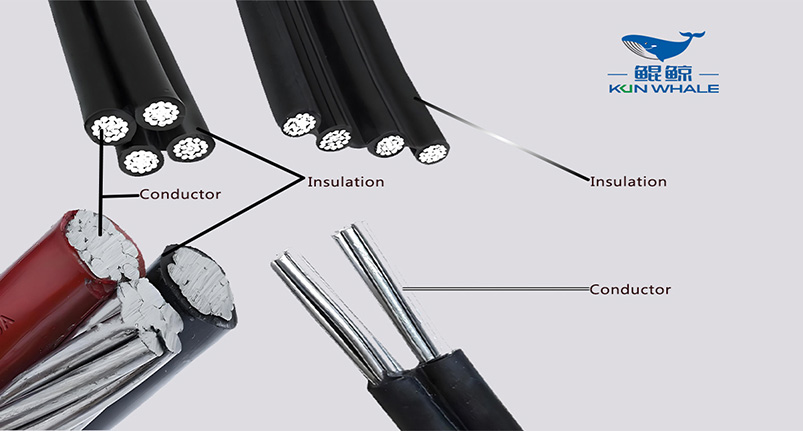 鲲鲸
KUN WHALE

Conductor

Insulation

Insulation

Conductor